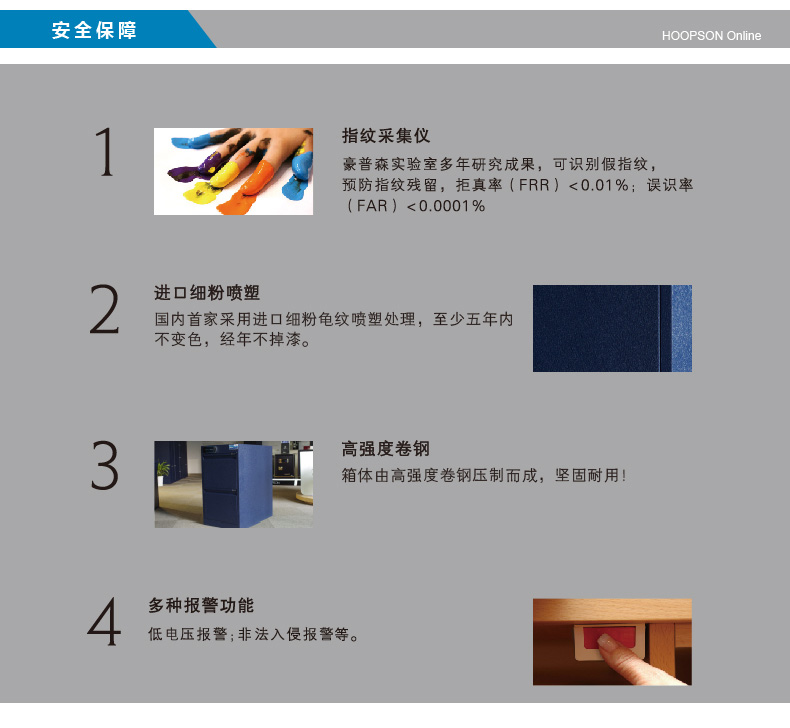 安全保障

HOOPSON Online

1

指纹采集仪

豪普森实验室多年研究成果，可识别假指纹，预防指纹残留，拒真率（FRR）<0.01%；误识率（FAR）<0.0001%

2

进口细粉喷塑

国内首家采用进口细粉龟纹喷塑处理，至少五年内不变色，经年不掉漆。

3

高强度卷钢

箱体由高强度卷钢压制而成，坚固耐用！

4

多种报警功能

低电压报警;非法入侵报警等。