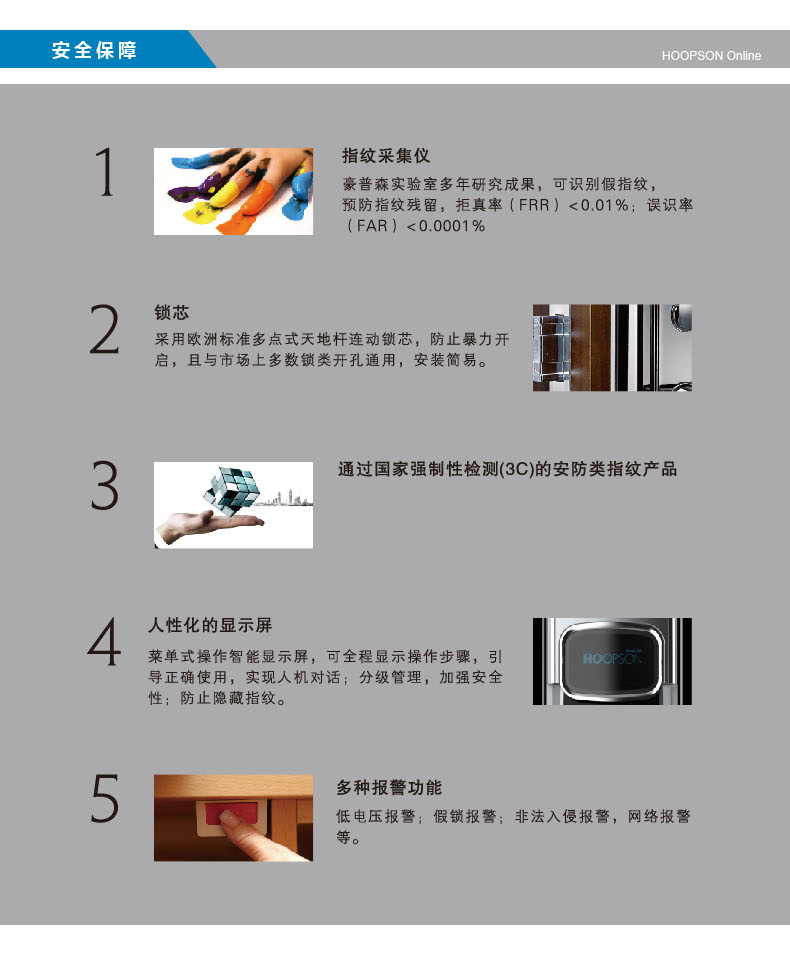 安全保障

HOOPSON Online

1

指纹采集仪

豪普森实验室多年研究成果，可识别假指纹，预防指纹残留，拒真率（FRR）<0.01%；误识率（FAR）<0.0001%

2

锁芯

采用欧洲标准多点式天地杆连动锁芯，防止暴力开启，且与市场上多数锁类开孔通用，安装简易。

3

通过国家强制性检测(3C)的安防类指纹产品

4

人性化的显示屏

菜单式操作智能显示屏，可全程显示操作步骤，引导正确使用，实现人机对话；分级管理，加强安全性；防止隐藏指纹。

HOOPSON

5

多种报警功能

低电压报警；假锁报警；非法入侵报警，网络报警等。