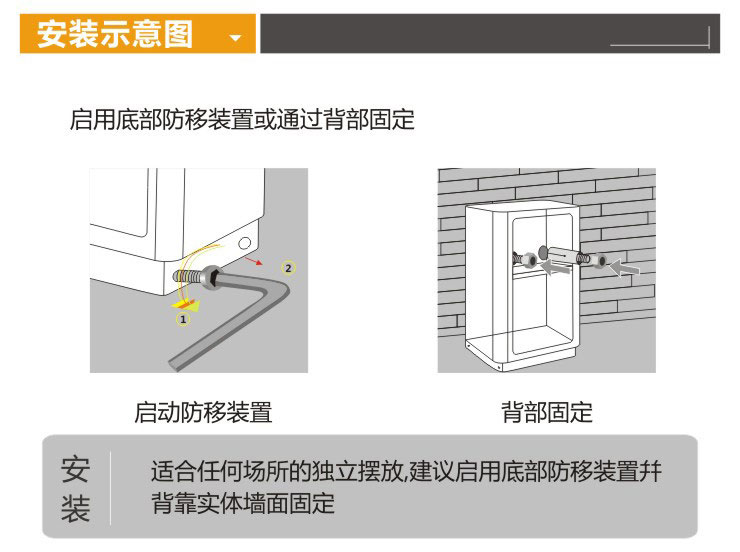 安装示意图

启用底部防移装置或通过背部固定

2

1

启动防移装置

背部固定

安装

适合任何场所的独立摆放,建议启用底部防移装置并背靠实体墙面固定