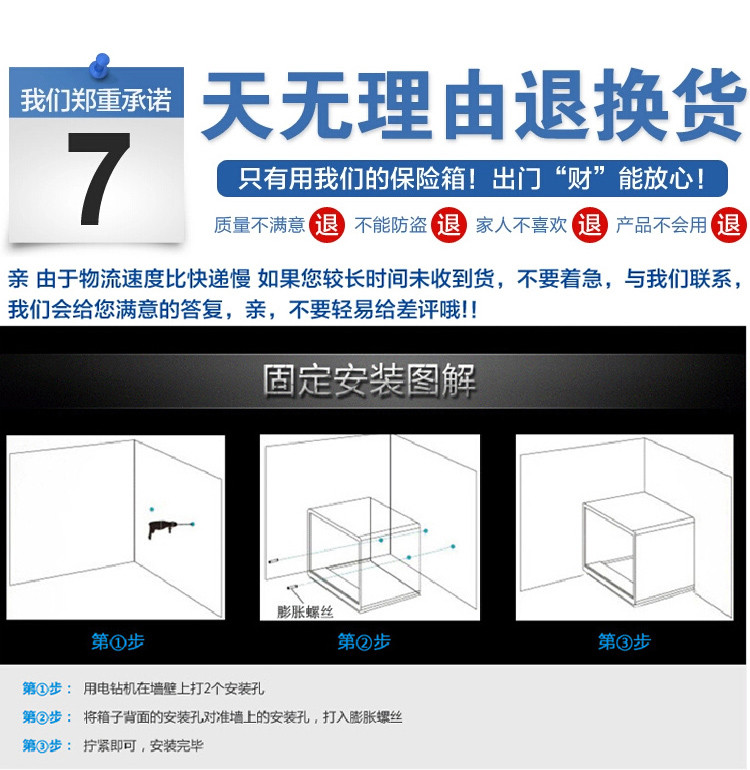 我们郑重承诺

7

天无理由退换货

只有用我们的保险箱！出门“财”能放心！

质量不满意 退 不能防盗 退 家人不喜欢 退 产品不会用 退

亲 由于物流速度比快递慢 如果您较长时间未收到货，不要着急，与我们联系，我们会给您满意的答复，亲，不要轻易给差评哦!!

固定安装图解

膨胀螺丝

第①步

第②步

第③步

第①步： 用电钻机在墙壁上打2个安装孔

第②步： 将箱子背面的安装孔对准墙上的安装孔，打入膨胀螺丝

第③步： 拧紧即可，安装完毕