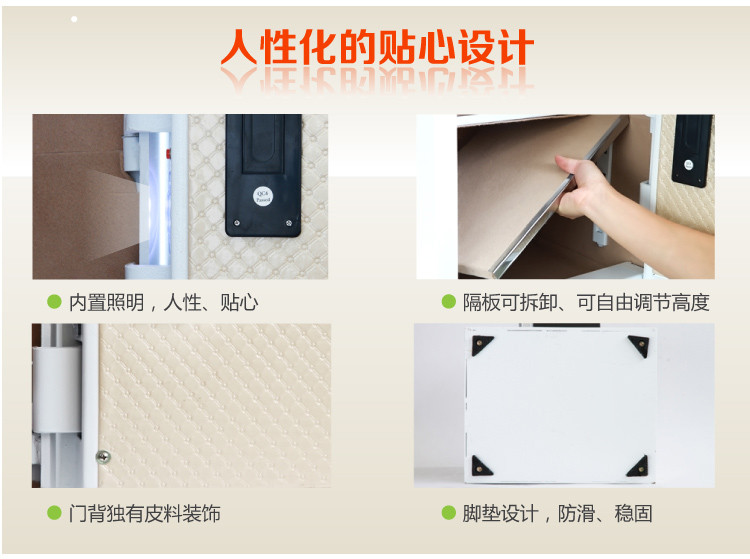 人性化的贴心设计

QC8
Passed

内置照明，人性、贴心

隔板可拆卸、可自由调节高度

门背独有皮料装饰

脚垫设计，防滑、稳固