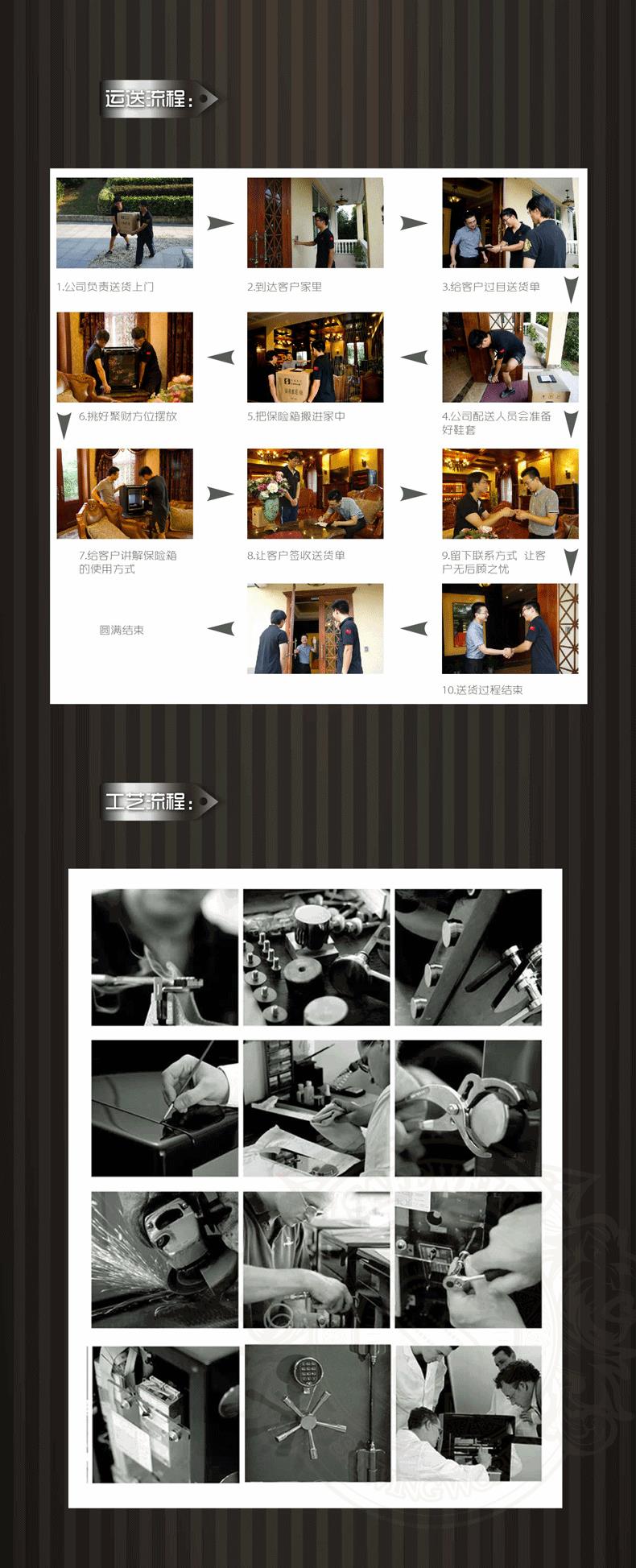 运送流程：

1.公司负责送货上门

2.到达客户家里

3.给客户过目送货单

4.公司配送人员会准备好鞋套

5.把保险箱搬进家中

6.挑好聚财方位摆放

7.给客户讲解保险箱的使用方式

8.让客户签收送货单

9.留下联系方式 让客户无后顾之忧

10.送货过程结束

圆满结束

工艺流程：