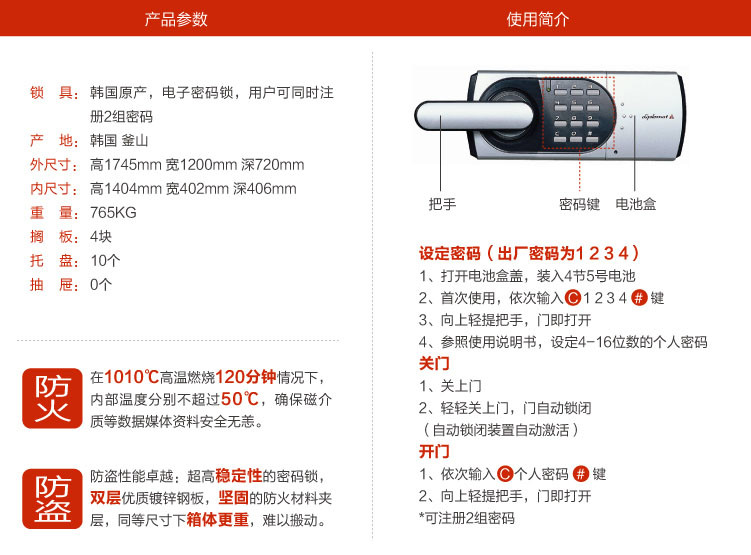 产品参数

锁　具：韩国原产，电子密码锁，用户可同时注册2组密码
产　地：韩国 釜山
外尺寸：高1745mm 宽1200mm 深720mm
内尺寸：高1404mm 宽402mm 深406mm
重　量：765KG
搁　板：4块
托　盘：10个
抽　屉：0个

防火
在1010℃高温燃烧120分钟情况下，内部温度分别不超过50℃，确保磁介质等数据媒体资料安全无恙。

防盗
防盗性能卓越：超高稳定性的密码锁，双层优质镀锌钢板，坚固的防火材料夹层，同等尺寸下箱体更重，难以搬动。

使用简介

diplomat

把手　密码键　电池盒

设定密码（出厂密码为1 2 3 4）
1、打开电池盒盖，装入4节5号电池
2、首次使用，依次输入 C 1 2 3 4 # 键
3、向上轻提把手，门即打开
4、参照使用说明书，设定4-16位数的个人密码
关门
1、关上门
2、轻轻关上门，门自动锁闭
（自动锁闭装置自动激活）
开门
1、依次输入 C 个人密码 # 键
2、向上轻提把手，门即打开
*可注册2组密码