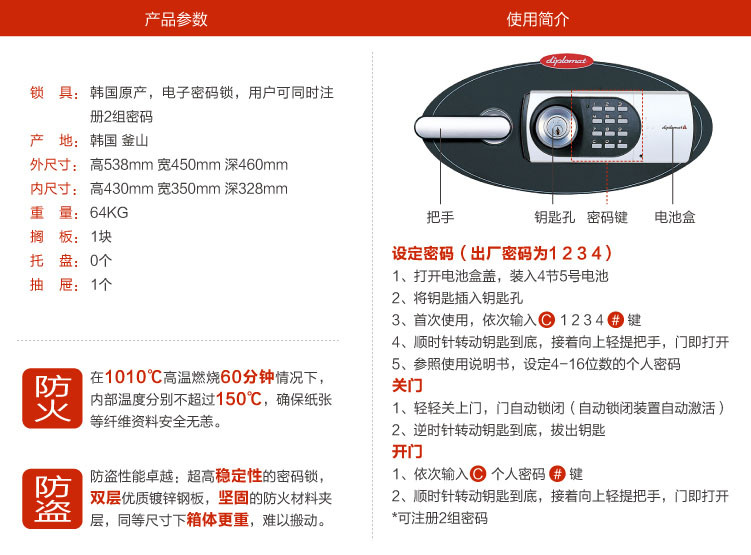 产品参数

锁　具：韩国原产，电子密码锁，用户可同时注册2组密码
产　地：韩国 釜山
外尺寸：高538mm 宽450mm 深460mm
内尺寸：高430mm 宽350mm 深328mm
重　量：64KG
搁　板：1块
托　盘：0个
抽　屉：1个

防火

在1010℃高温燃烧60分钟情况下，内部温度分别不超过150℃，确保纸张等纤维资料安全无恙。

防盗

防盗性能卓越：超高稳定性的密码锁，双层优质镀锌钢板，坚固的防火材料夹层，同等尺寸下箱体更重，难以搬动。

使用简介

diplomat

diplomat

把手　钥匙孔　密码键　电池盒

设定密码（出厂密码为1 2 3 4）
1、打开电池盒盖，装入4节5号电池
2、将钥匙插入钥匙孔
3、首次使用，依次输入 C 1 2 3 4 # 键
4、顺时针转动钥匙到底，接着向上轻提把手，门即打开
5、参照使用说明书，设定4-16位数的个人密码
关门
1、轻轻关上门，门自动锁闭（自动锁闭装置自动激活）
2、逆时针转动钥匙到底，拔出钥匙
开门
1、依次输入 C 个人密码 # 键
2、顺时针转动钥匙到底，接着向上轻提把手，门即打开
*可注册2组密码