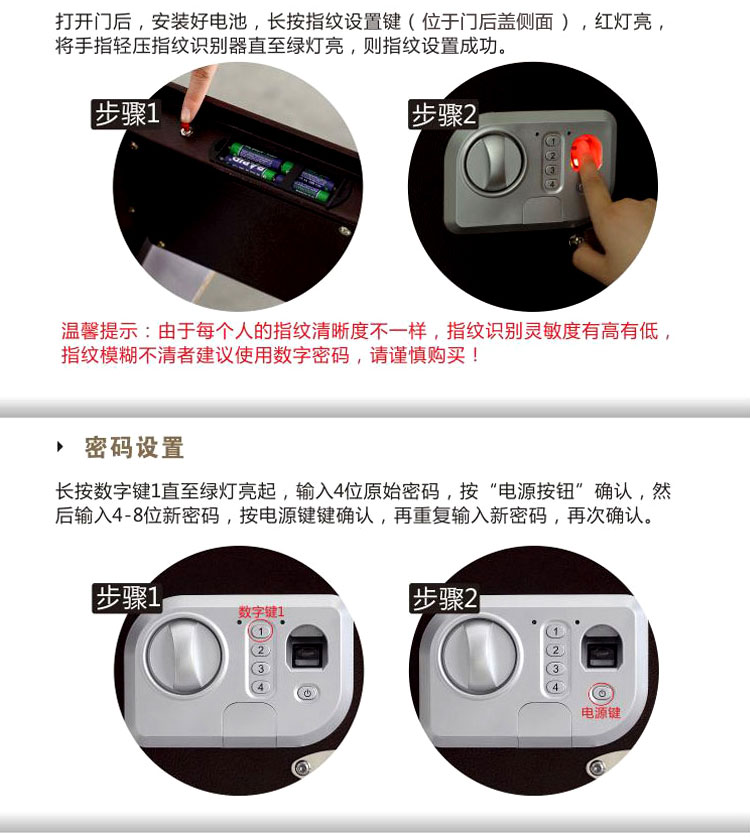 打开门后，安装好电池，长按指纹设置键（位于门后盖侧面），红灯亮，将手指轻压指纹识别器直至绿灯亮，则指纹设置成功。

步骤1

步骤2

1
2
3
4

温馨提示：由于每个人的指纹清晰度不一样，指纹识别灵敏度有高有低，指纹模糊不清者建议使用数字密码，请谨慎购买！

密码设置

长按数字键1直至绿灯亮起，输入4位原始密码，按“电源按钮”确认，然后输入4-8位新密码，按电源键键确认，再重复输入新密码，再次确认。

步骤1

数字键1

1
2
3
4

步骤2

1
2
3
4

电源键