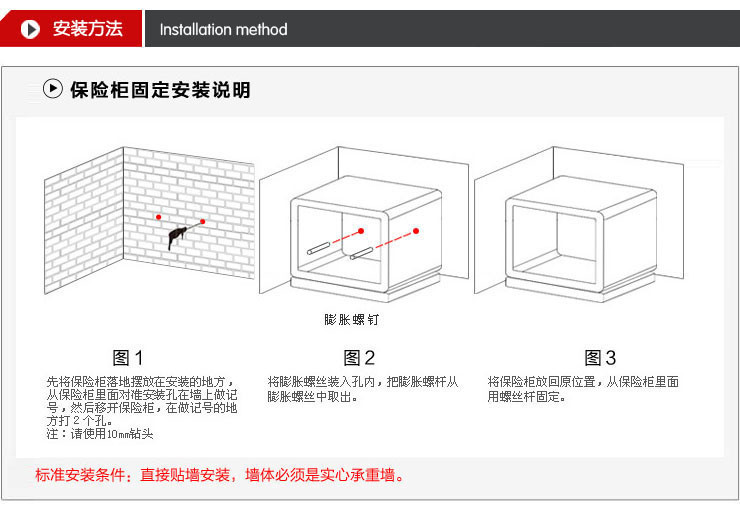 安装方法 Installation method

保险柜固定安装说明

膨胀螺钉

图1

先将保险柜落地摆放在安装的地方，从保险柜里面对准安装孔在墙上做记号，然后移开保险柜，在做记号的地方打2个孔。
注：请使用10mm钻头

图2

将膨胀螺丝装入孔内，把膨胀螺杆从膨胀螺丝中取出。

图3

将保险柜放回原位置，从保险柜里面用螺丝杆固定。

标准安装条件：直接贴墙安装，墙体必须是实心承重墙。